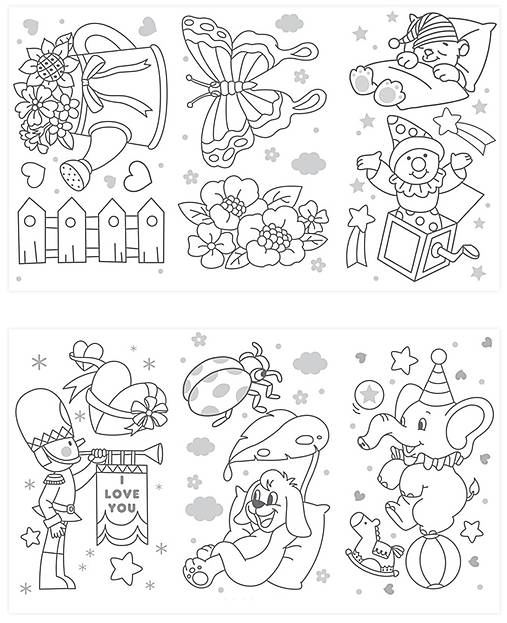 I
LOVE
YOU