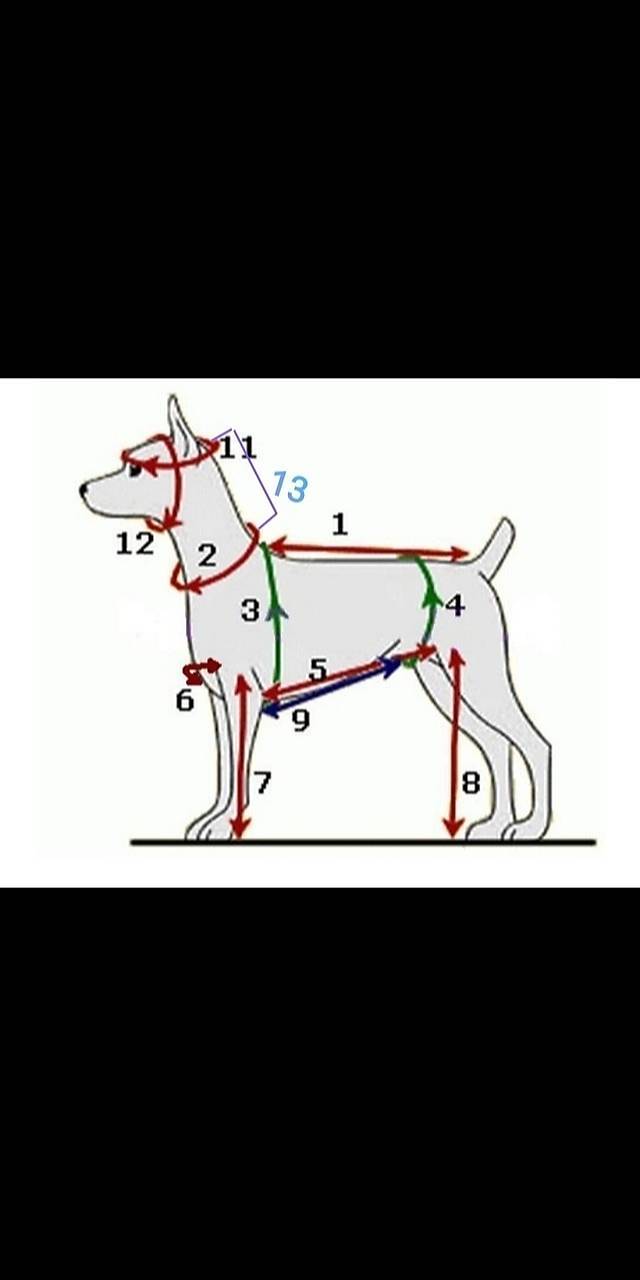 11
13
1
12
2
3
4
5
6
9
7
8